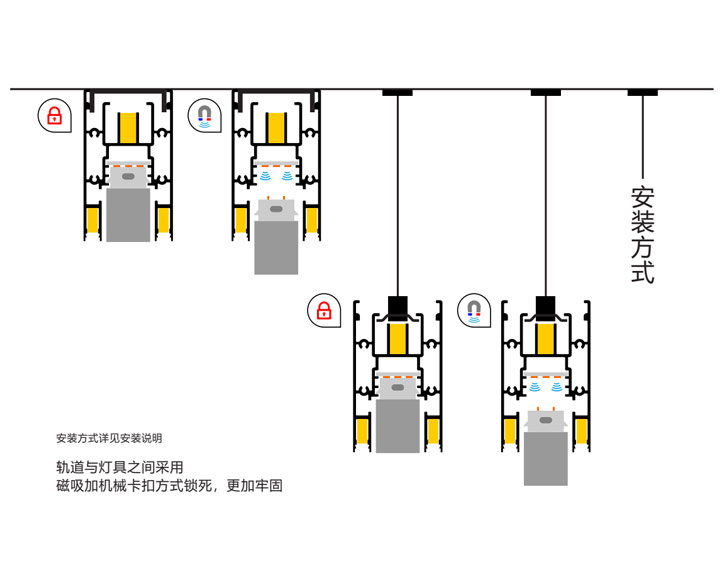 安装方式

安装方式详见安装说明

轨道与灯具之间采用
磁吸加机械卡扣方式锁死，更加牢固